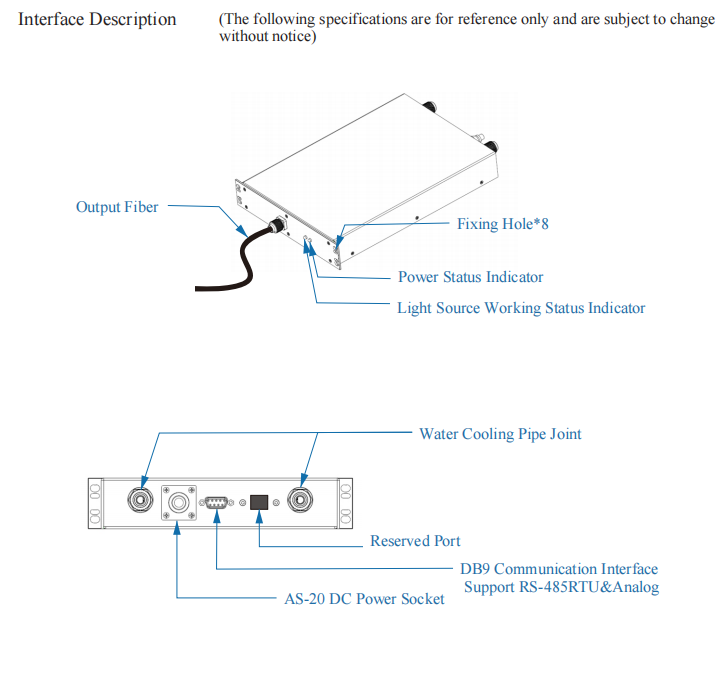 Interface Description

(The following specifications are for reference only and are subject to change without notice)

Output Fiber

Fixing Hole*8

Power Status Indicator

Light Source Working Status Indicator

Water Cooling Pipe Joint

Reserved Port

DB9 Communication Interface
Support RS-485RTU&Analog

AS-20 DC Power Socket